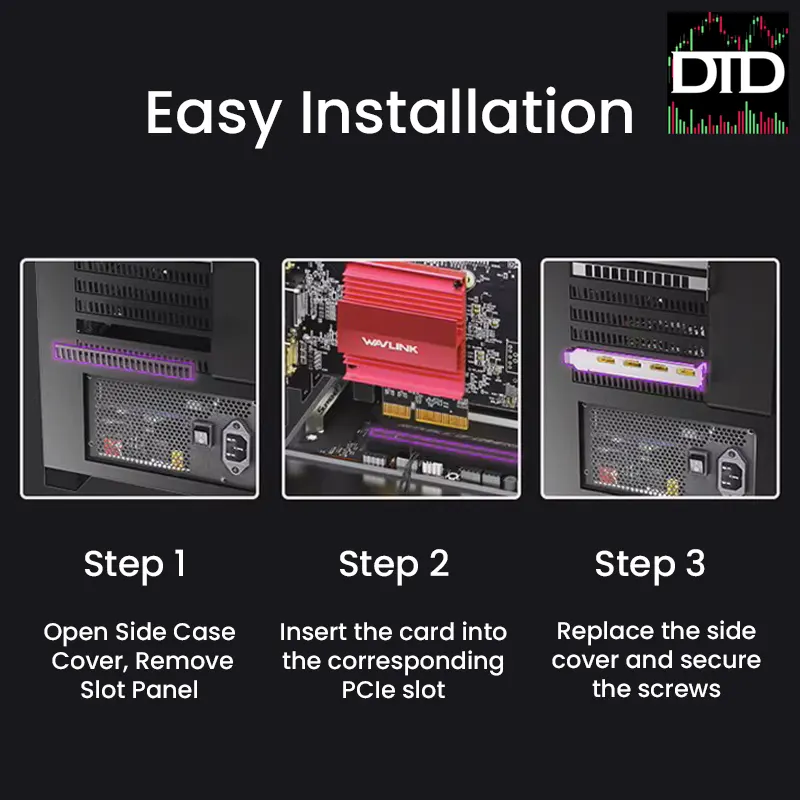 Easy Installation

DTD

WAVLINK

Step 1

Open Side Case Cover, Remove Slot Panel

Step 2

Insert the card into the corresponding PCIe slot

Step 3

Replace the side cover and secure the screws